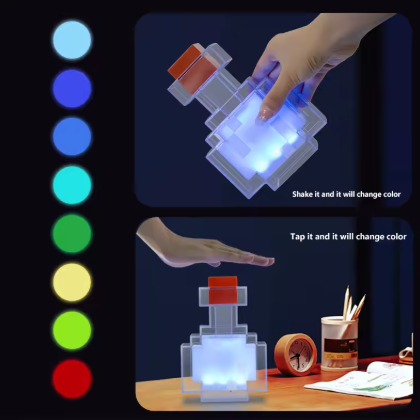 Shake it and it will change color

Tap it and it will change color